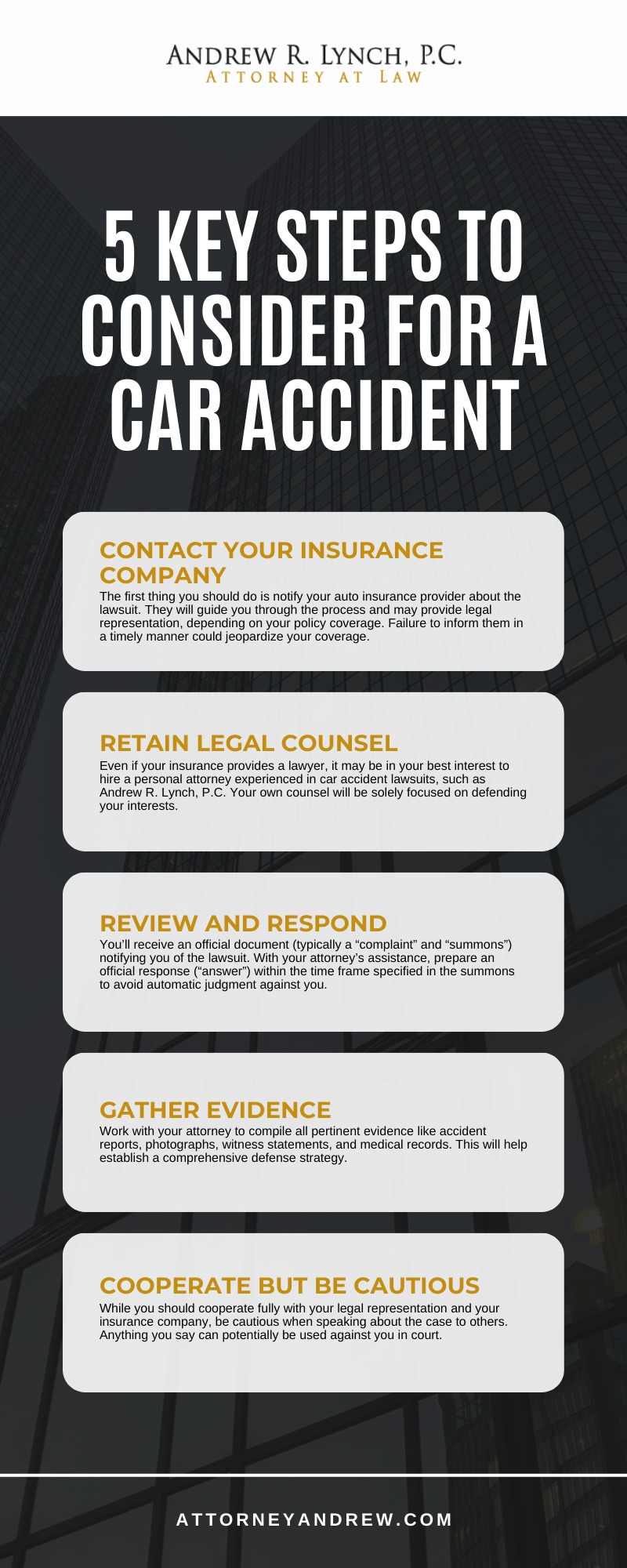 ANDREW R. LYNCH, P.C.
ATTORNEY AT LAW

5 KEY STEPS TO CONSIDER FOR A CAR ACCIDENT

CONTACT YOUR INSURANCE COMPANY

The first thing you should do is notify your auto insurance provider about the lawsuit. They will guide you through the process and may provide legal representation, depending on your policy coverage. Failure to inform them in a timely manner could jeopardize your coverage.

RETAIN LEGAL COUNSEL

Even if your insurance provides a lawyer, it may be in your best interest to hire a personal attorney experienced in car accident lawsuits, such as Andrew R. Lynch, P.C. Your own counsel will be solely focused on defending your interests.

REVIEW AND RESPOND

You'll receive an official document (typically a "complaint" and "summons") notifying you of the lawsuit. With your attorney's assistance, prepare an official response ("answer") within the time frame specified in the summons to avoid automatic judgment against you.

GATHER EVIDENCE

Work with your attorney to compile all pertinent evidence like accident reports, photographs, witness statements, and medical records. This will help establish a comprehensive defense strategy.

COOPERATE BUT BE CAUTIOUS

While you should cooperate fully with your legal representation and your insurance company, be cautious when speaking about the case to others. Anything you say can potentially be used against you in court.

ATTORNEYANDREW.COM